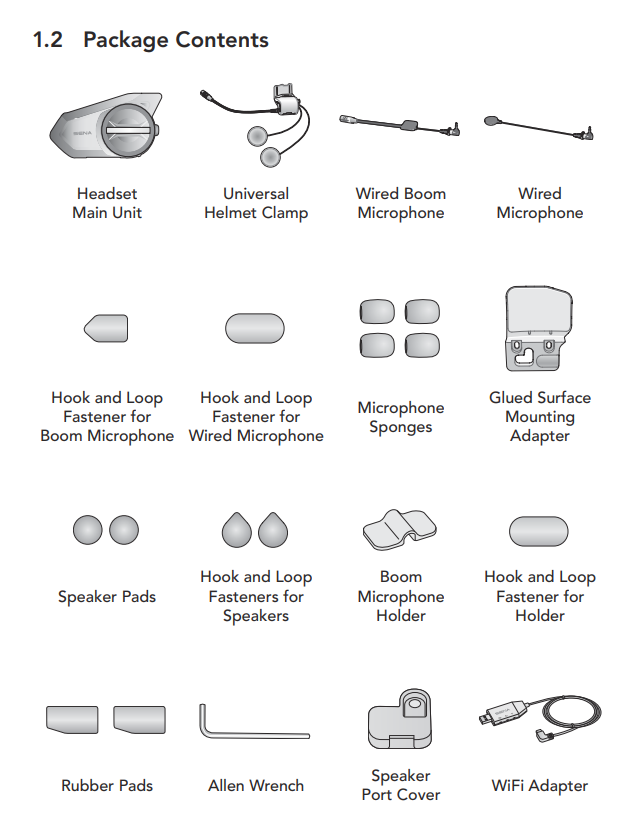 1.2 Package Contents

SENA

Headset Main Unit

Universal Helmet Clamp

Wired Boom Microphone

Wired Microphone

Hook and Loop Fastener for Boom Microphone

Hook and Loop Fastener for Wired Microphone

Microphone Sponges

Glued Surface Mounting Adapter

Speaker Pads

Hook and Loop Fasteners for Speakers

Boom Microphone Holder

Hook and Loop Fastener for Holder

Rubber Pads

Allen Wrench

Speaker Port Cover

WiFi Adapter